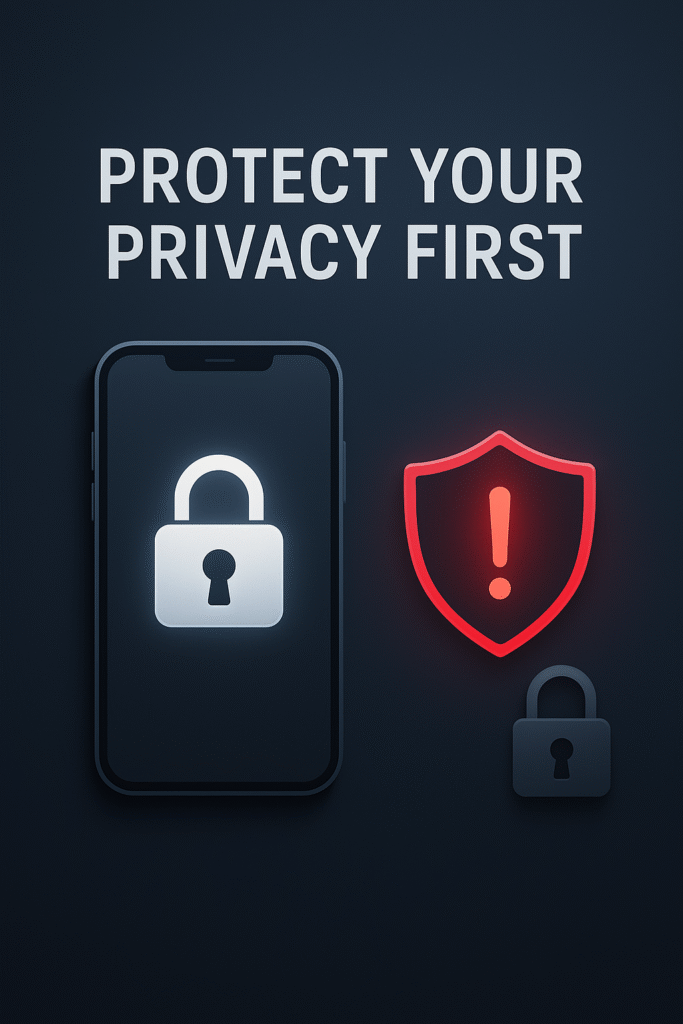 PROTECT YOUR PRIVACY FIRST